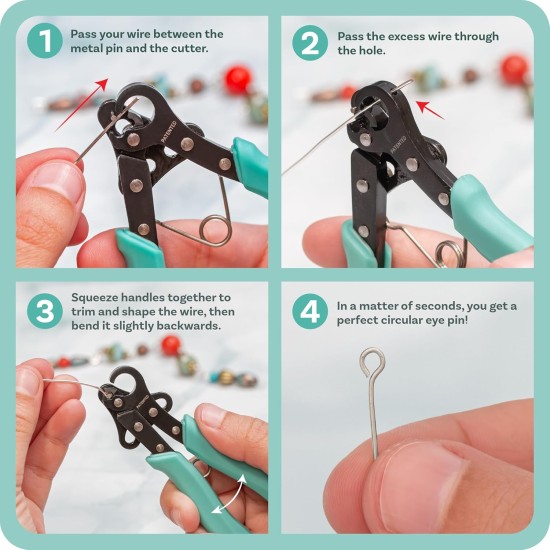 1 Pass your wire between the metal pin and the cutter.

PATENTED

2 Pass the excess wire through the hole.

PATENTED

3 Squeeze handles together to trim and shape the wire, then bend it slightly backwards.

4 In a matter of seconds, you get a perfect circular eye pin!