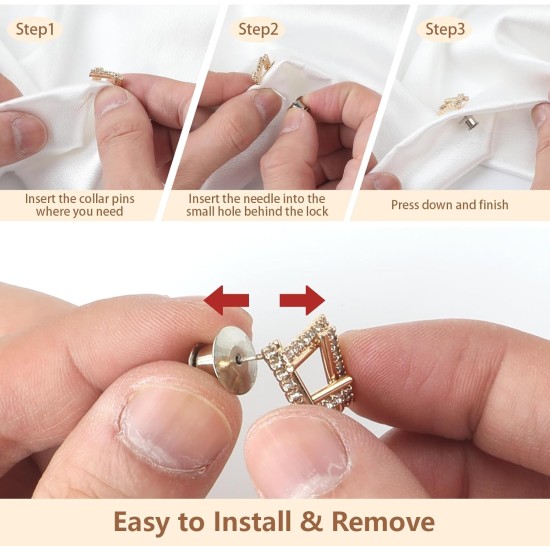 Step1

Insert the collar pins where you need

Step2

Insert the needle into the small hole behind the lock

Step3

Press down and finish

Easy to Install & Remove